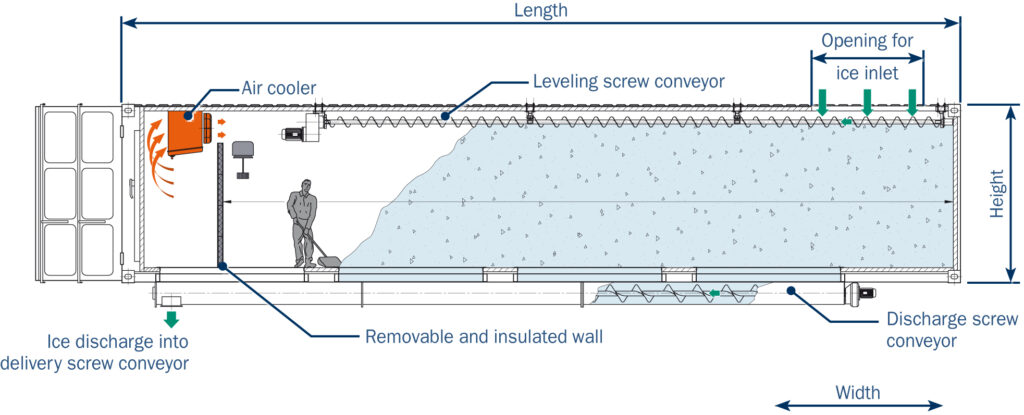 Length

Opening for ice inlet

Air cooler

Leveling screw conveyor

Height

Ice discharge into delivery screw conveyor

Removable and insulated wall

Discharge screw conveyor

Width